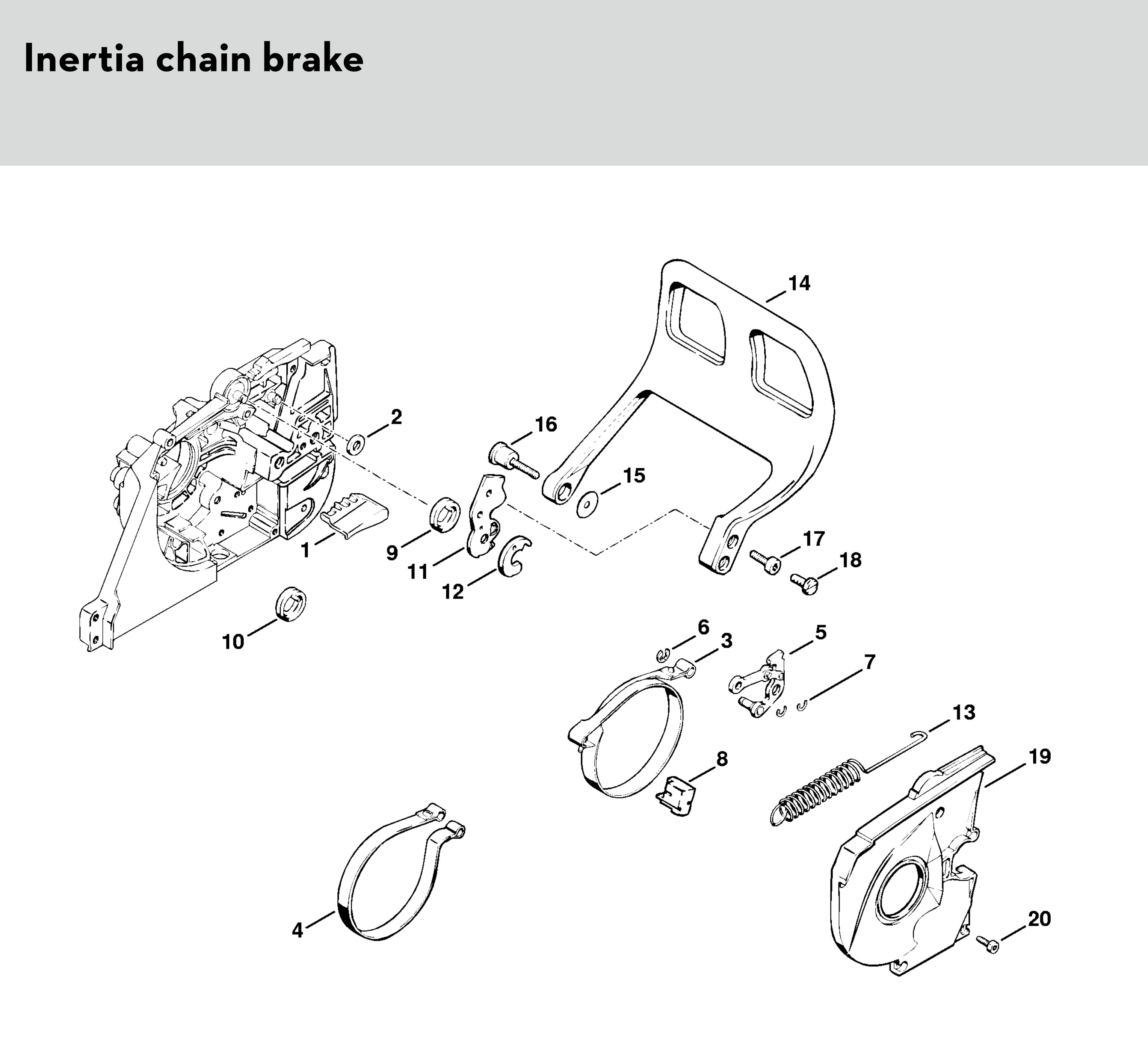 Inertia chain brake

14

2

16

15

1

9

11

12

17

18

10

6

3

5

7

13

8

19

4

20